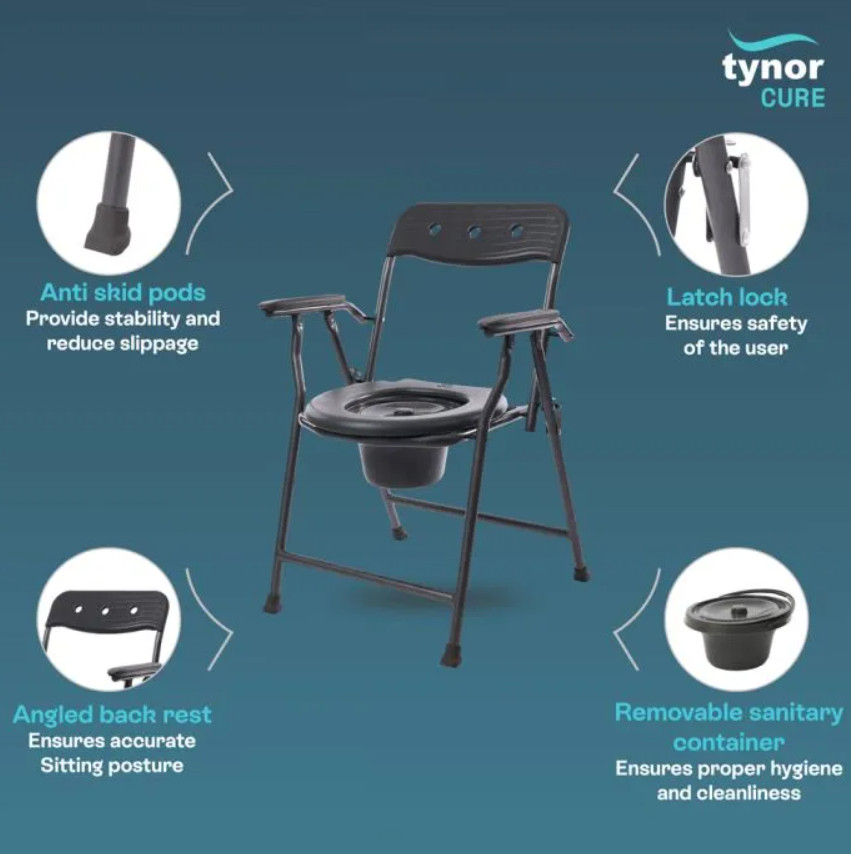 tynor
CURE

Anti skid pods
Provide stability and reduce slippage

Latch lock
Ensures safety of the user

Angled back rest
Ensures accurate Sitting posture

Removable sanitary container
Ensures proper hygiene and cleanliness