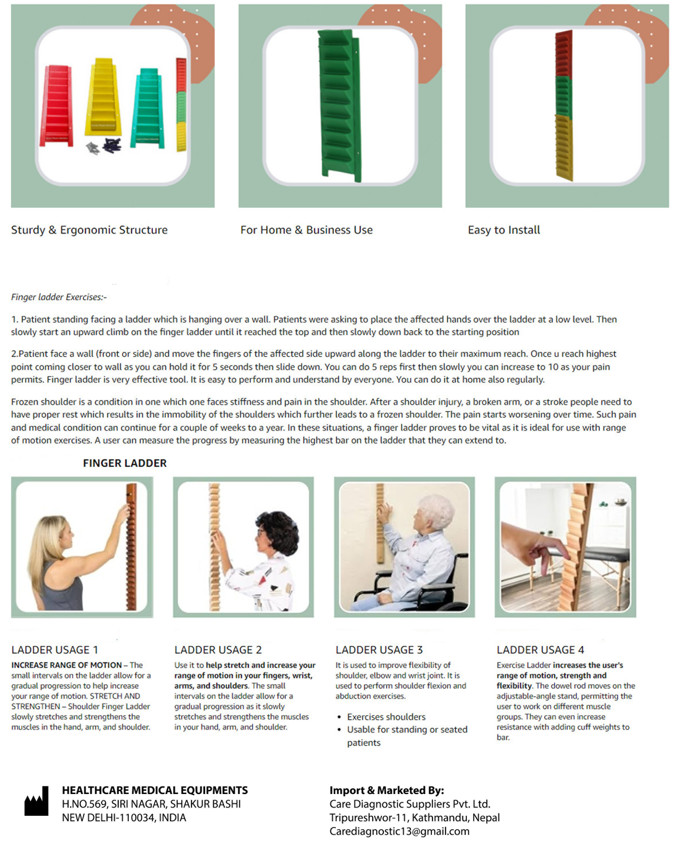 Sturdy & Ergonomic Structure

For Home & Business Use

Easy to Install

Finger ladder Exercises:-

1. Patient standing facing a ladder which is hanging over a wall. Patients were asking to place the affected hands over the ladder at a low level. Then slowly start an upward climb on the finger ladder until it reached the top and then slowly down back to the starting position

2.Patient face a wall (front or side) and move the fingers of the affected side upward along the ladder to their maximum reach. Once u reach highest point coming closer to wall as you can hold it for 5 seconds then slide down. You can do 5 reps first then slowly you can increase to 10 as your pain permits. Finger ladder is very effective tool. It is easy to perform and understand by everyone. You can do it at home also regularly.

Frozen shoulder is a condition in one which one faces stiffness and pain in the shoulder. After a shoulder injury, a broken arm, or a stroke people need to have proper rest which results in the immobility of the shoulders which further leads to a frozen shoulder. The pain starts worsening over time. Such pain and medical condition can continue for a couple of weeks to a year. In these situations, a finger ladder proves to be vital as it is ideal for use with range of motion exercises. A user can measure the progress by measuring the highest bar on the ladder that they can extend to.

FINGER LADDER

LADDER USAGE 1
INCREASE RANGE OF MOTION – The small intervals on the ladder allow for a gradual progression to help increase your range of motion. STRETCH AND STRENGTHEN – Shoulder Finger Ladder slowly stretches and strengthens the muscles in the hand, arm, and shoulder.

LADDER USAGE 2
Use it to help stretch and increase your range of motion in your fingers, wrist, arms, and shoulders. The small intervals on the ladder allow for a gradual progression as it slowly stretches and strengthens the muscles in your hand, arm, and shoulder.

LADDER USAGE 3
It is used to improve flexibility of shoulder, elbow and wrist joint. It is used to perform shoulder flexion and abduction exercises.
• Exercises shoulders
• Usable for standing or seated patients

LADDER USAGE 4
Exercise Ladder increases the user's range of motion, strength and flexibility. The dowel rod moves on the adjustable-angle stand, permitting the user to work on different muscle groups. They can even increase resistance with adding cuff weights to bar.

HEALTHCARE MEDICAL EQUIPMENTS
H.NO.569, SIRI NAGAR, SHAKUR BASHI
NEW DELHI-110034, INDIA

Import & Marketed By:
Care Diagnostic Suppliers Pvt. Ltd.
Tripureshwor-11, Kathmandu, Nepal
Carediagnostic13@gmail.com